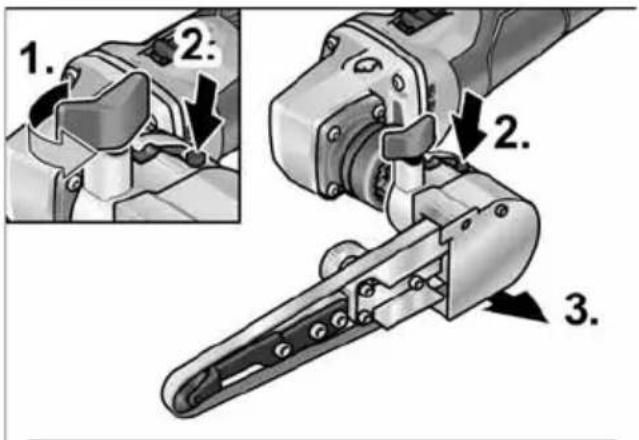 1.
2.
2.
3.