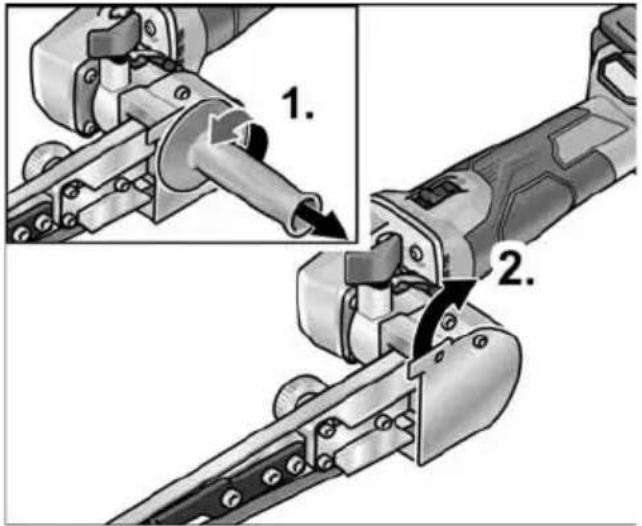 1.

2.