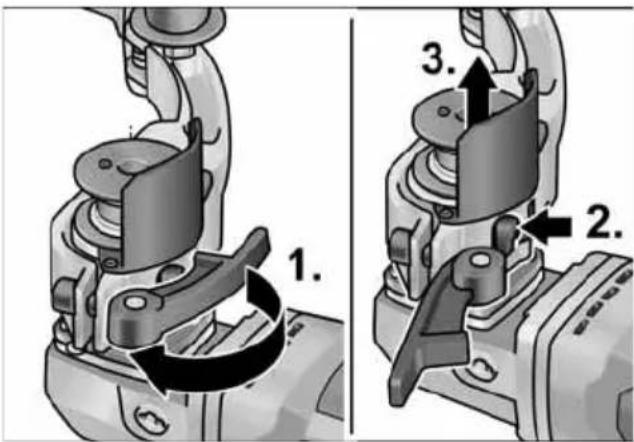 1.

3.

2.