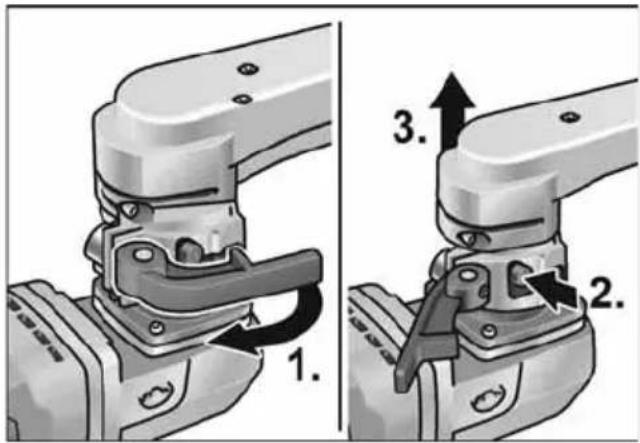 1.

3.

2.