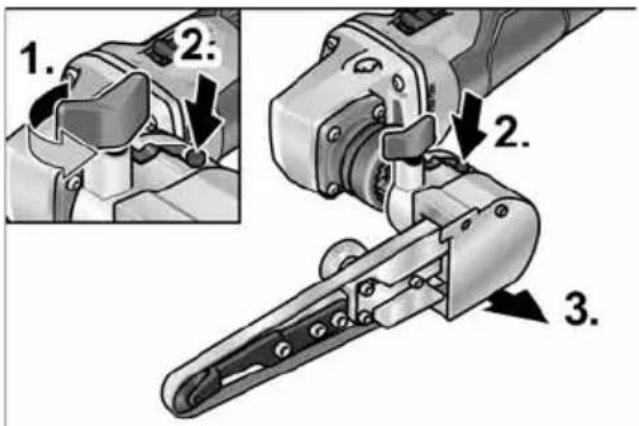 1.
2.
2.
3.