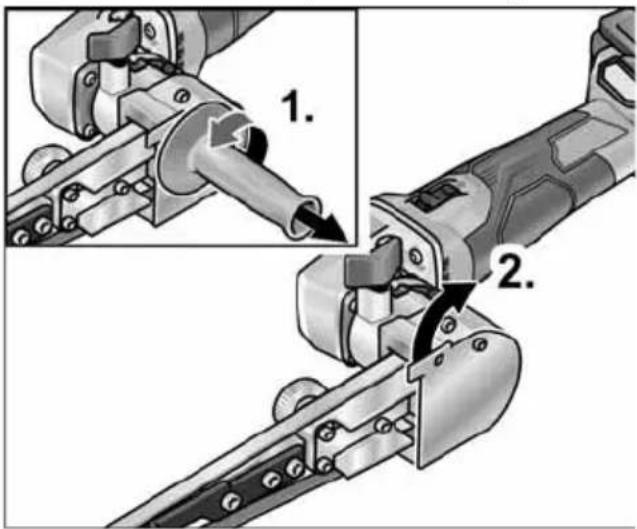 1.

2.