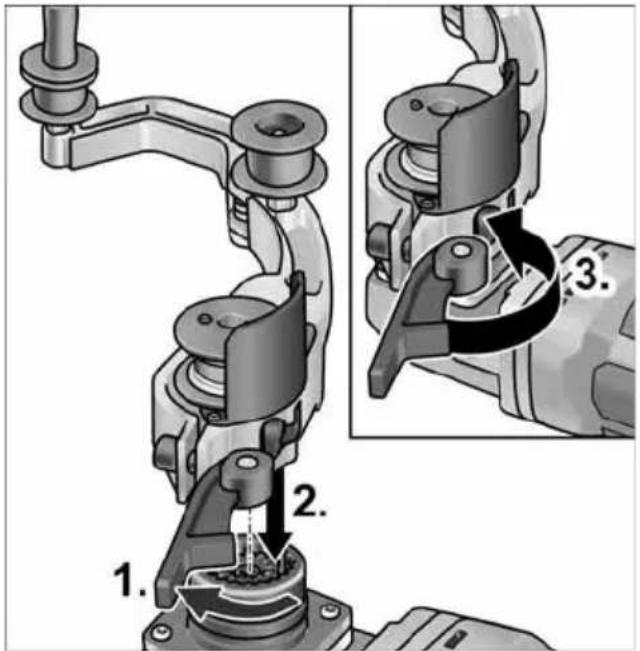 3.

2.

1.