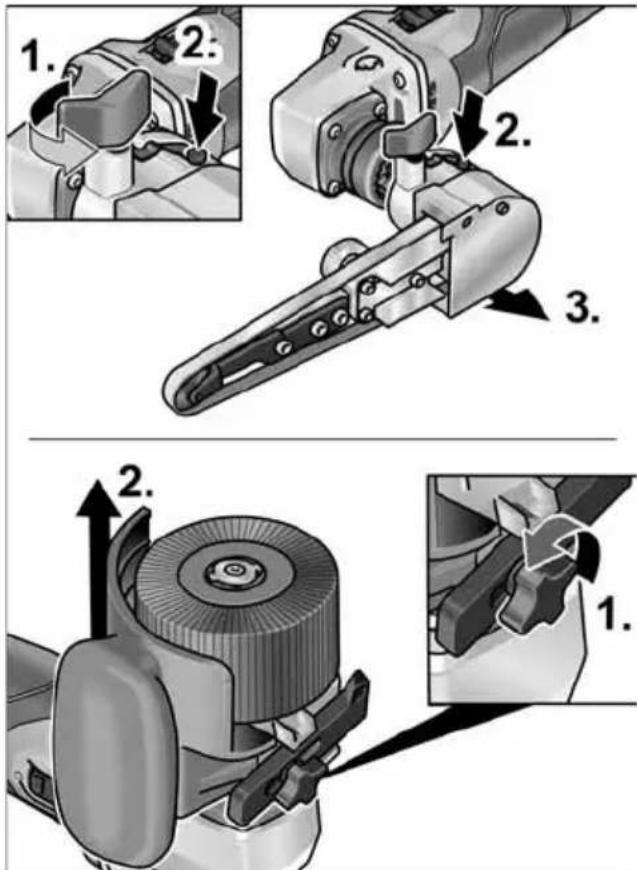 1.
2.
2.
3.
2.
1.