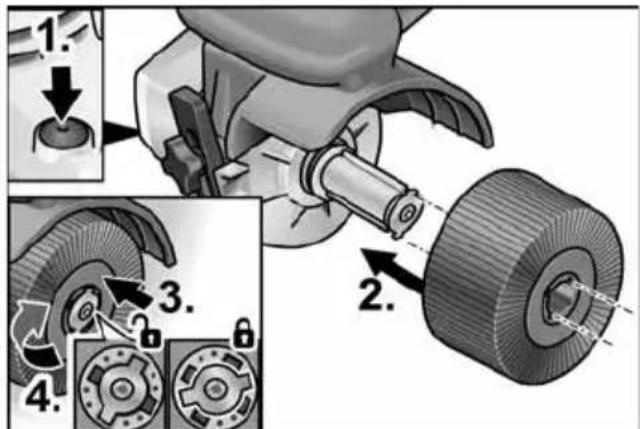 1.
2.
3.
4.