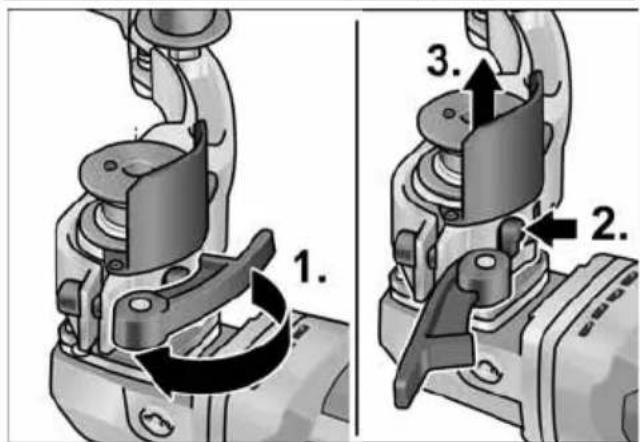 1.

3.

2.