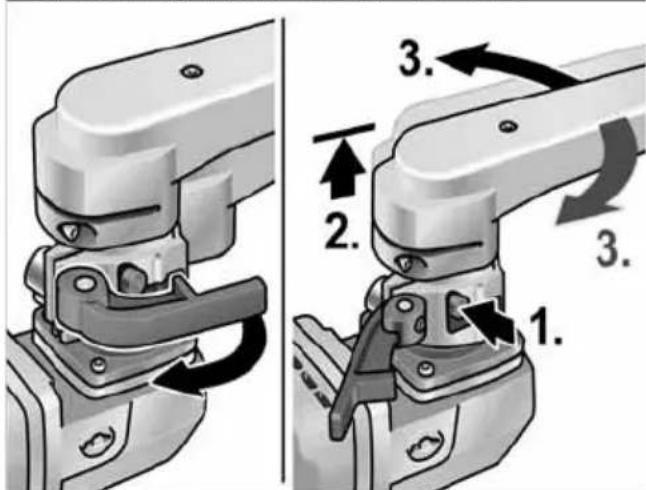 3.
2.
3.
1.