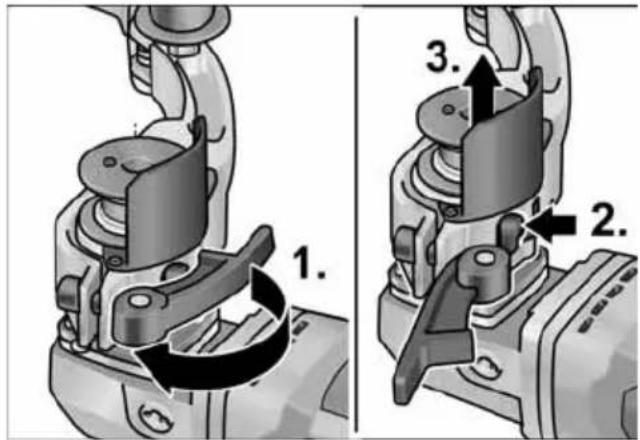 1.

3.

2.