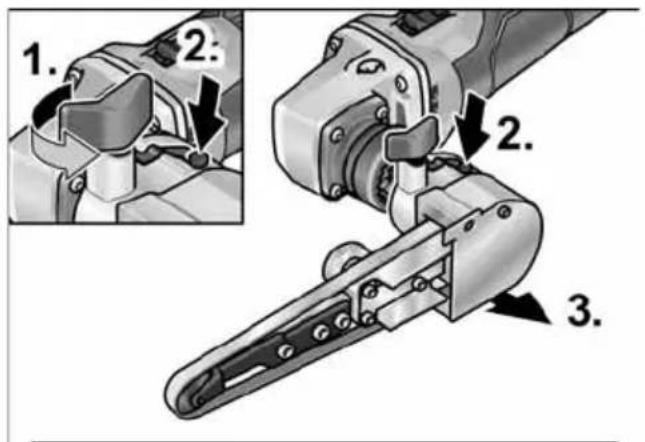 1.
2.
2.
3.