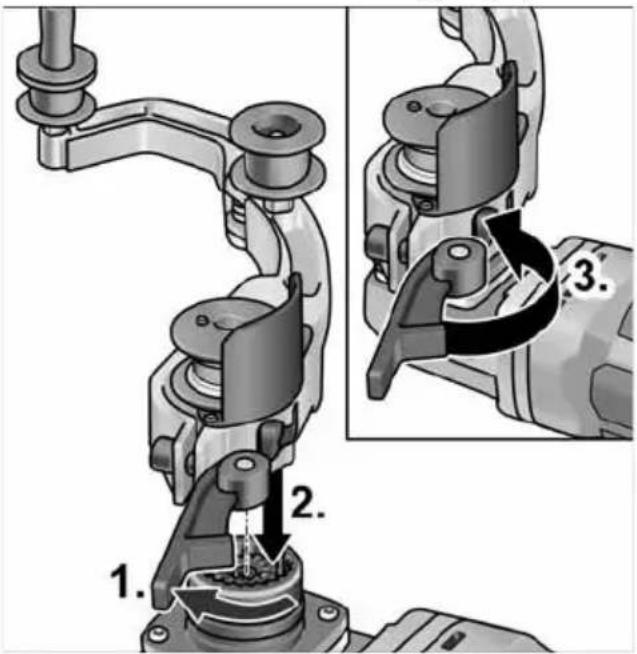 3.

2.

1.