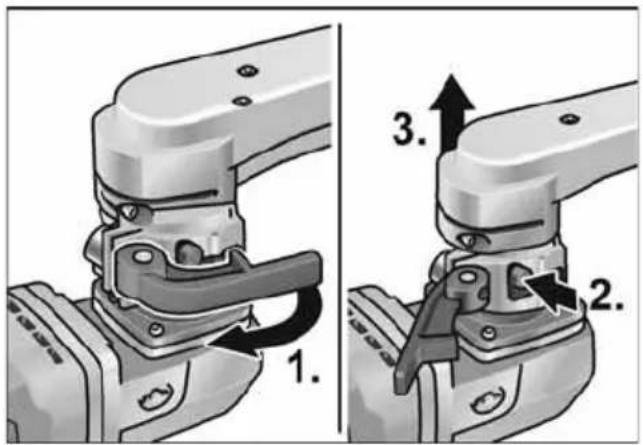 1.

3.

2.