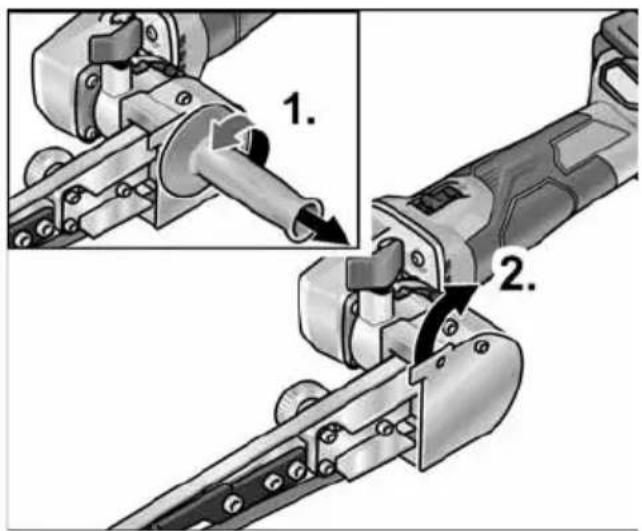 1.

2.