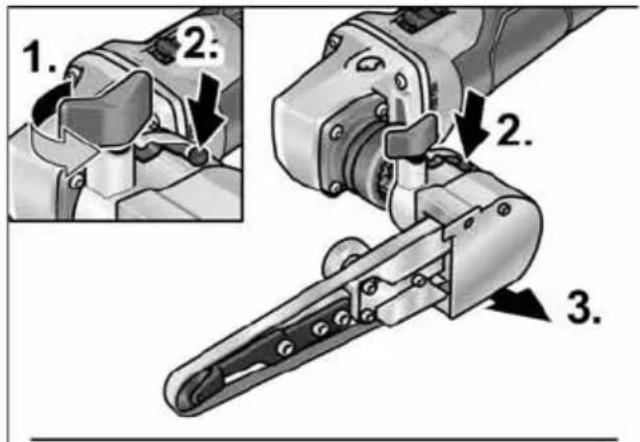 1.
2.
2.
3.