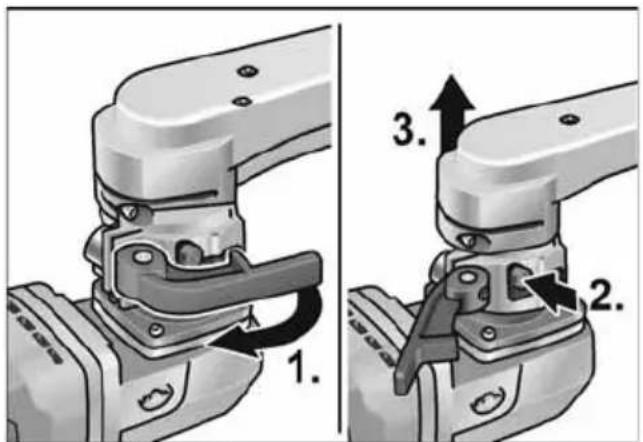 1.

3.

2.