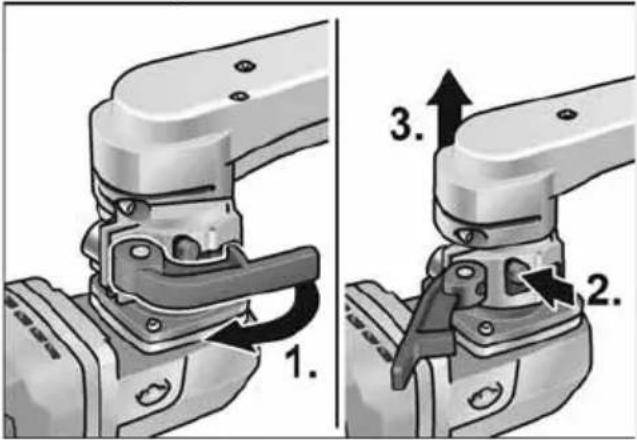 1.

3.

2.