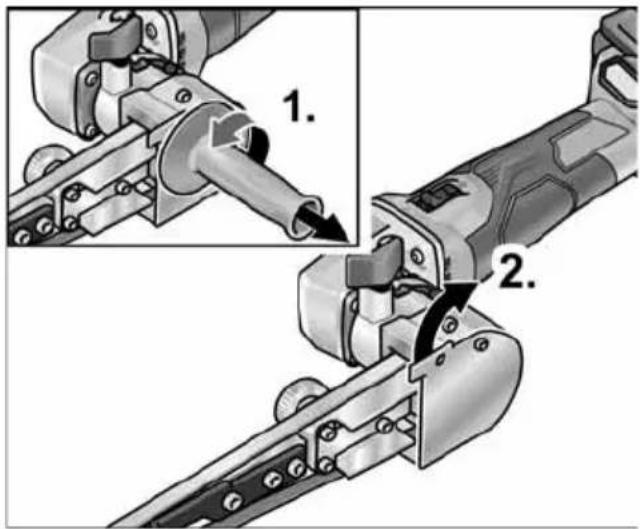 1.

2.