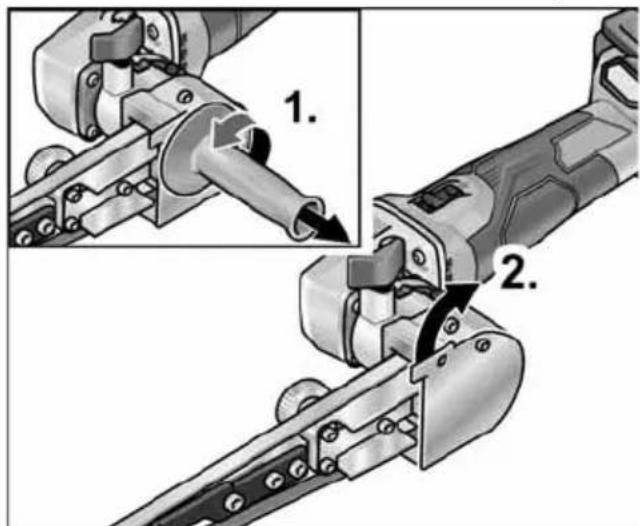 1.

2.