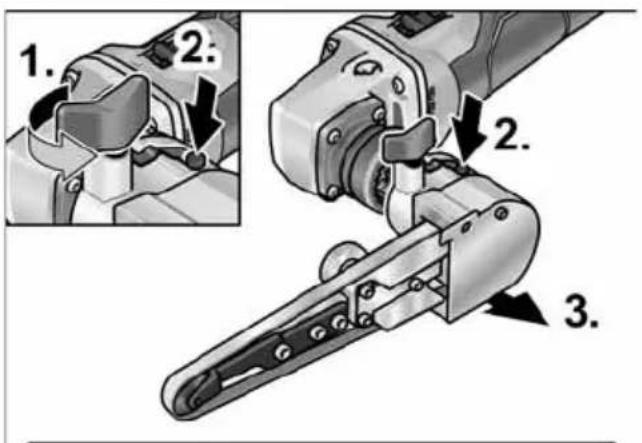 1.
2.
2.
3.