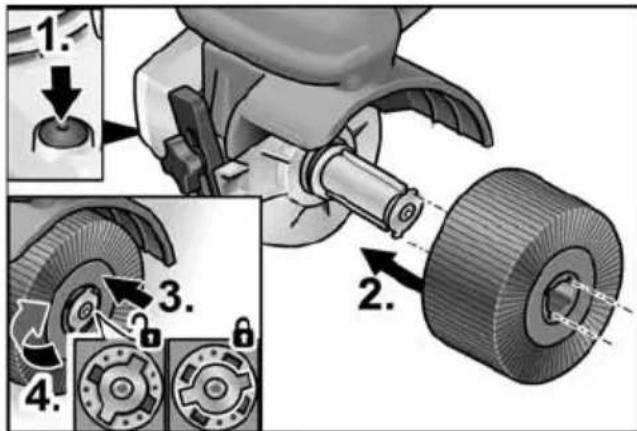 1.

2.

3.

4.