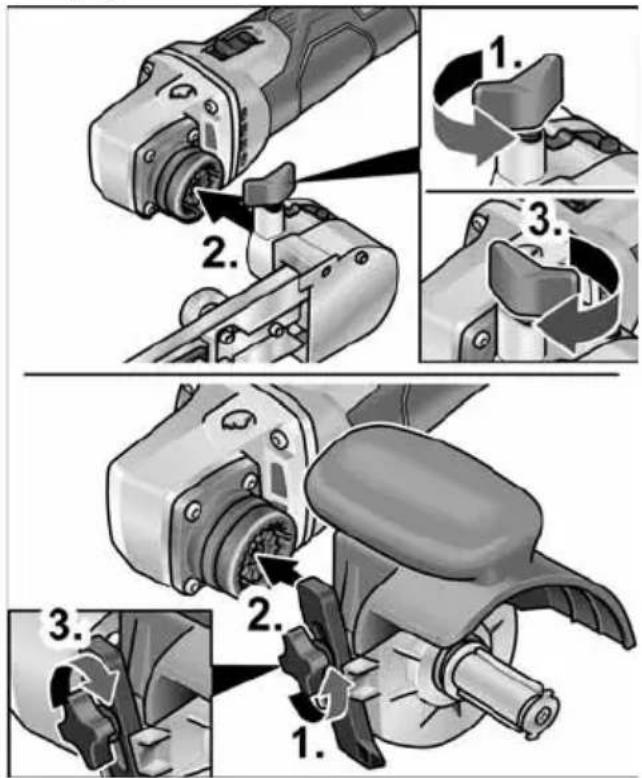 1.
2.
3.
2.
3.
1.