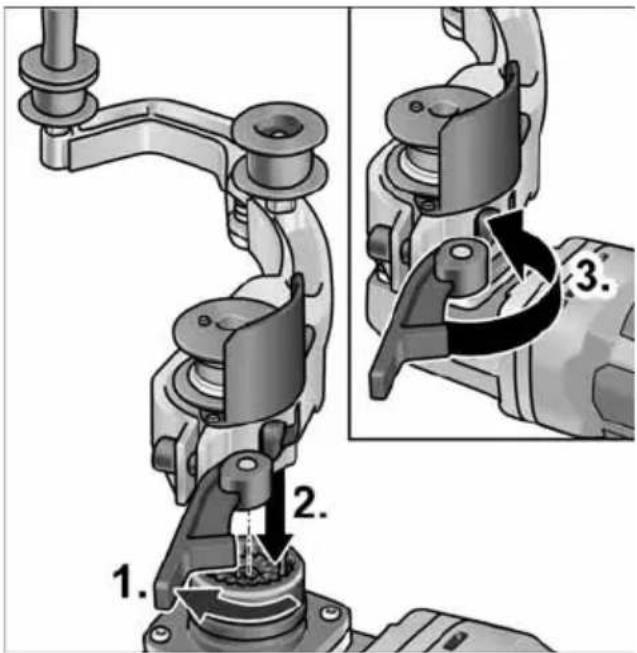 3.

2.

1.