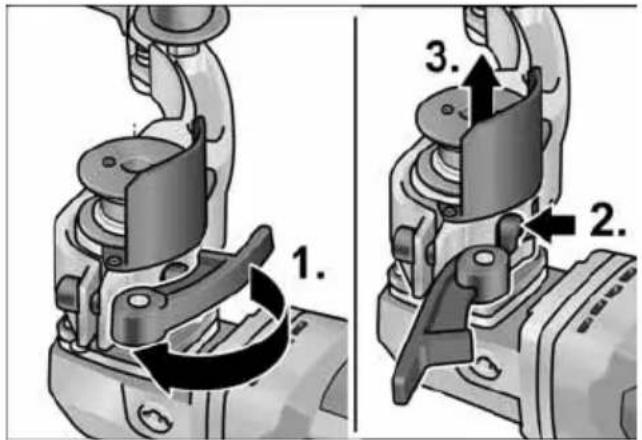 1.

3.

2.