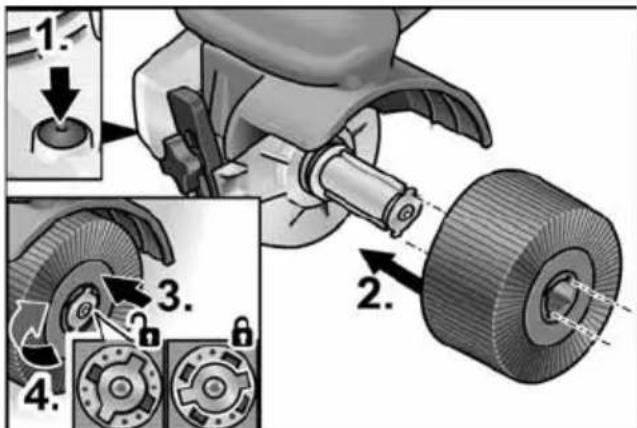 1.

2.

3.

4.