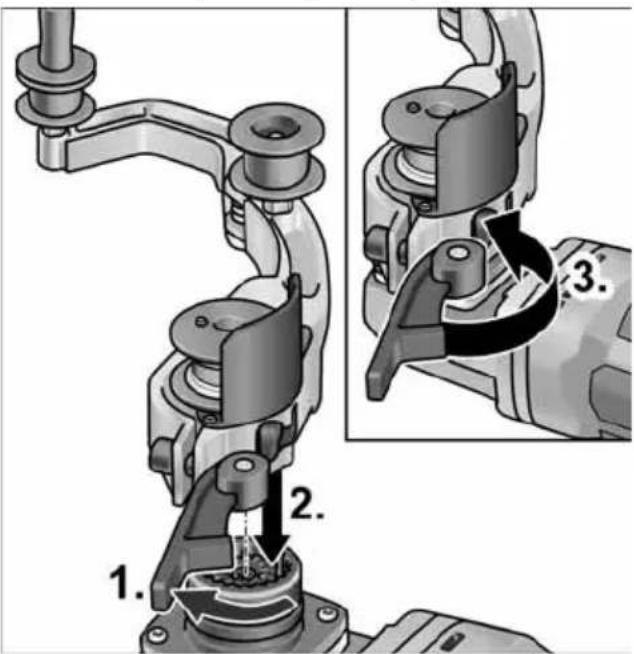 3.

2.

1.