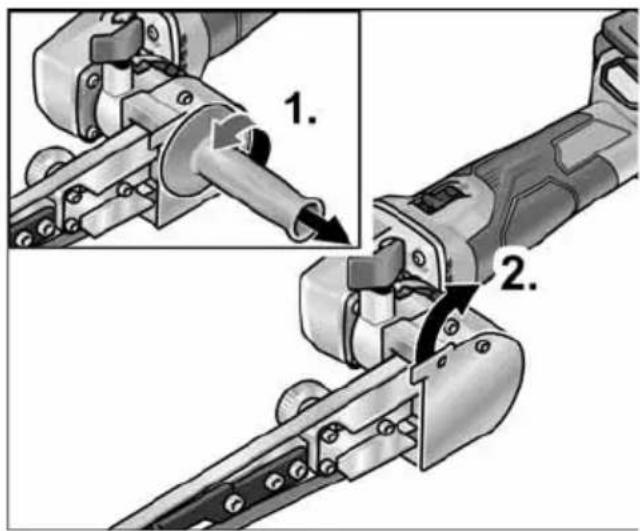 1.

2.