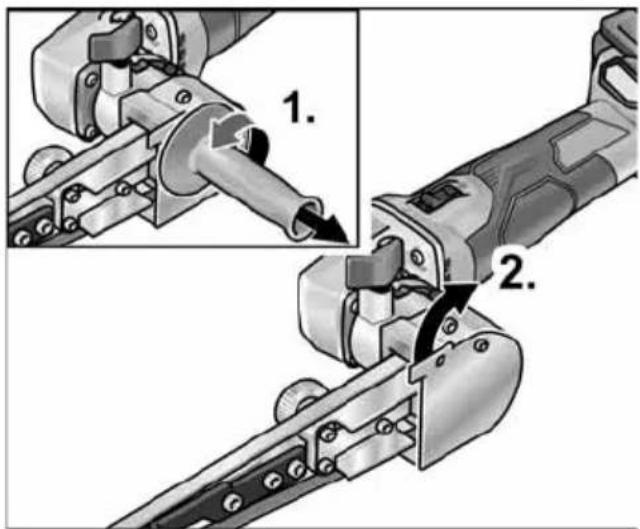 1.

2.