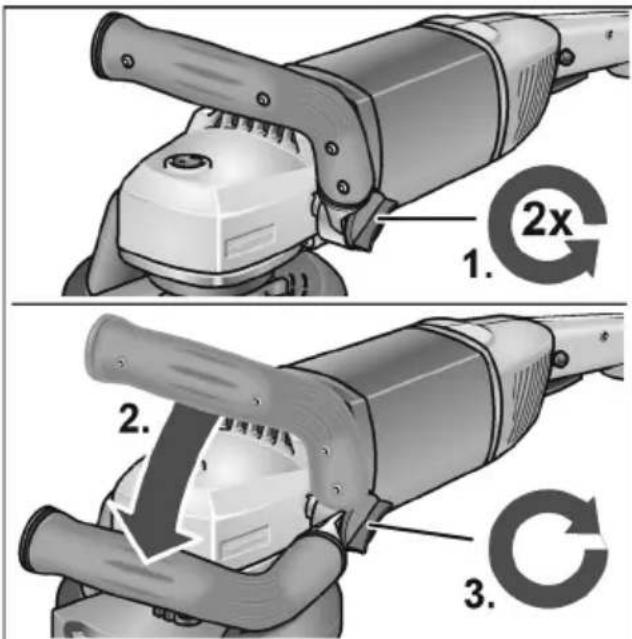 2x
1.
2.
3.