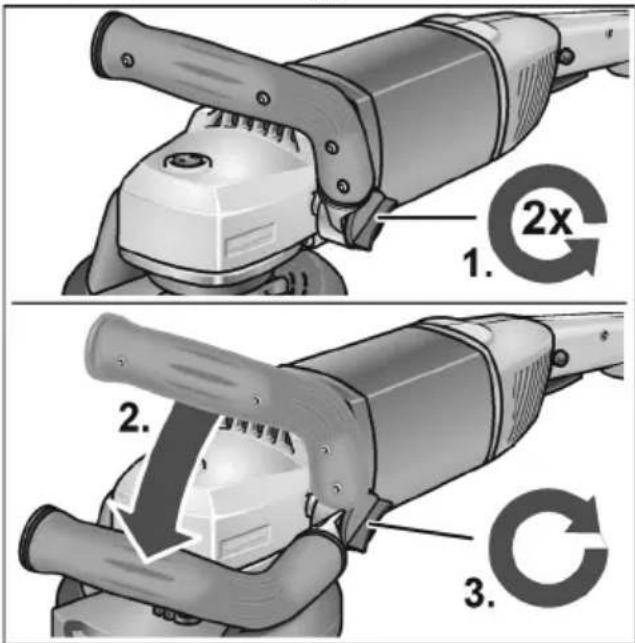 2x
1.
2.
3.