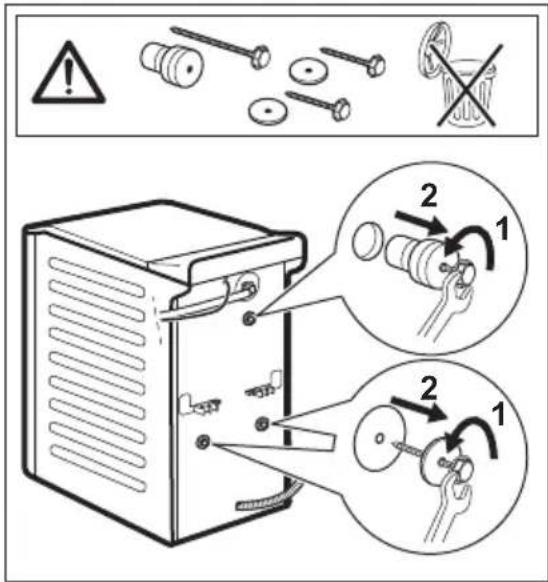 2
1
2
1