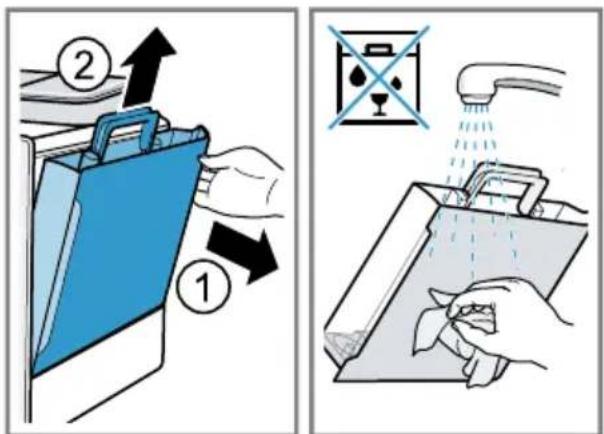 2

1