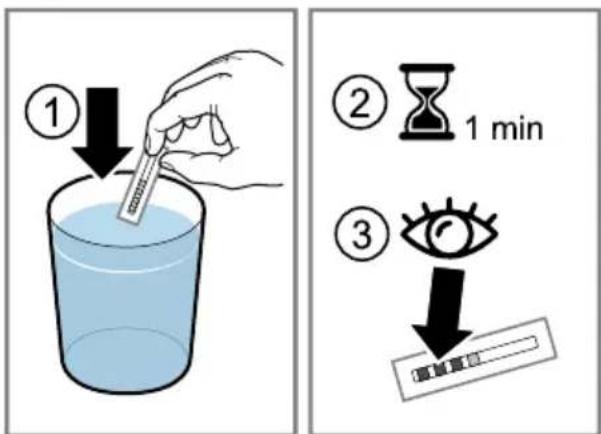 1

2 1 min

3