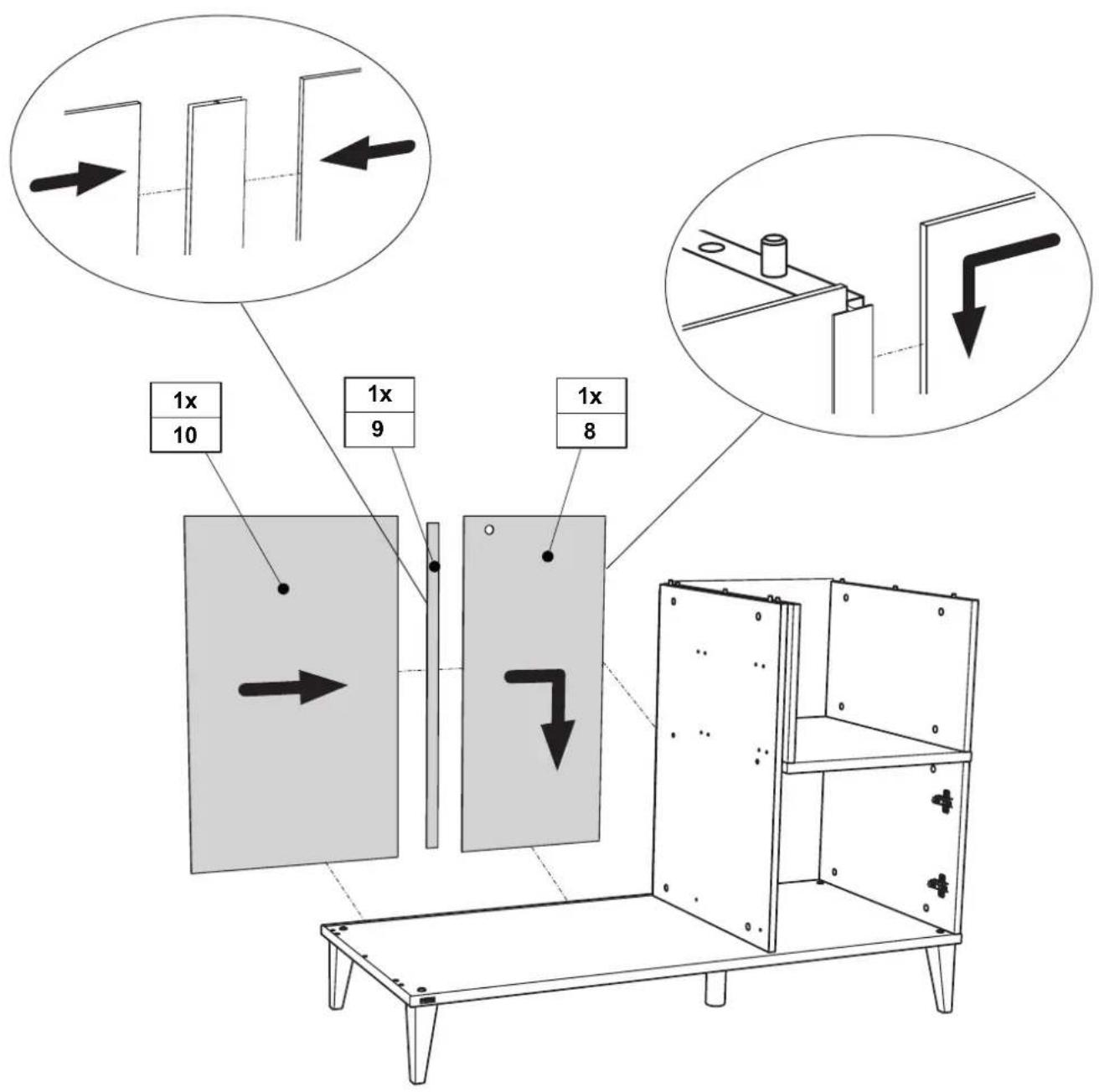 1x
10

1x
9

1x
8