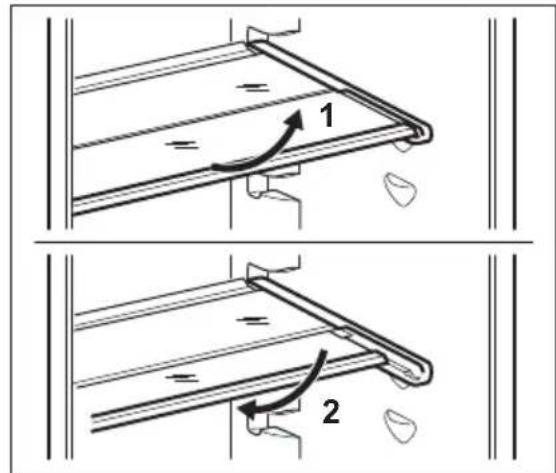 1

2