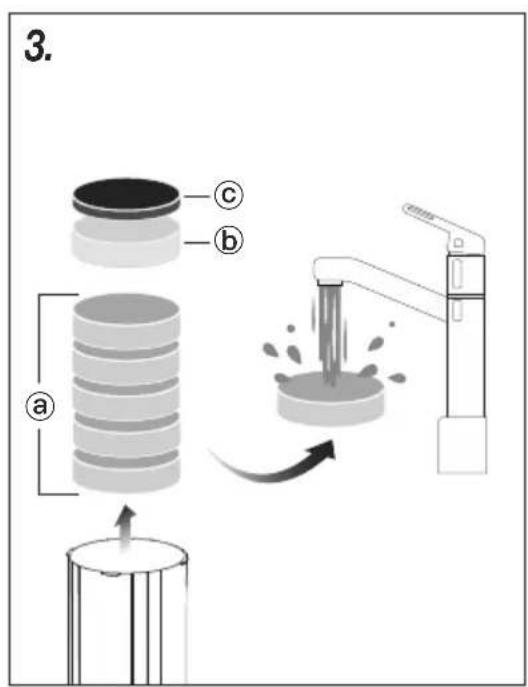 3.

ⓒ
ⓑ
ⓐ