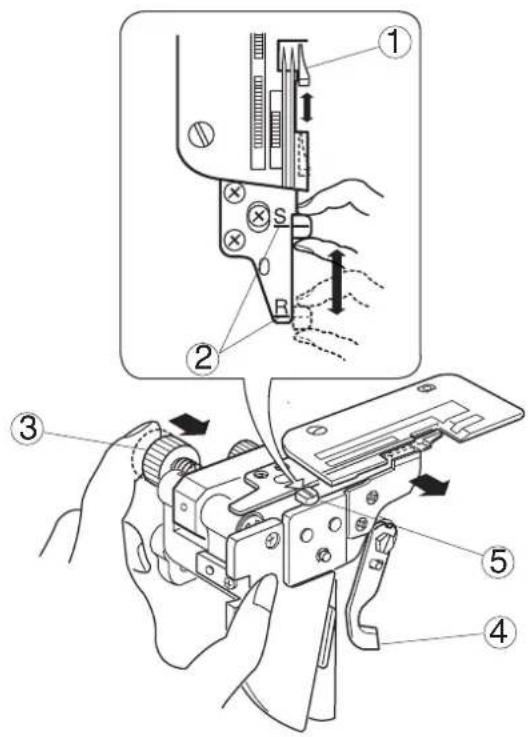 1
S
R
2
3
5
4