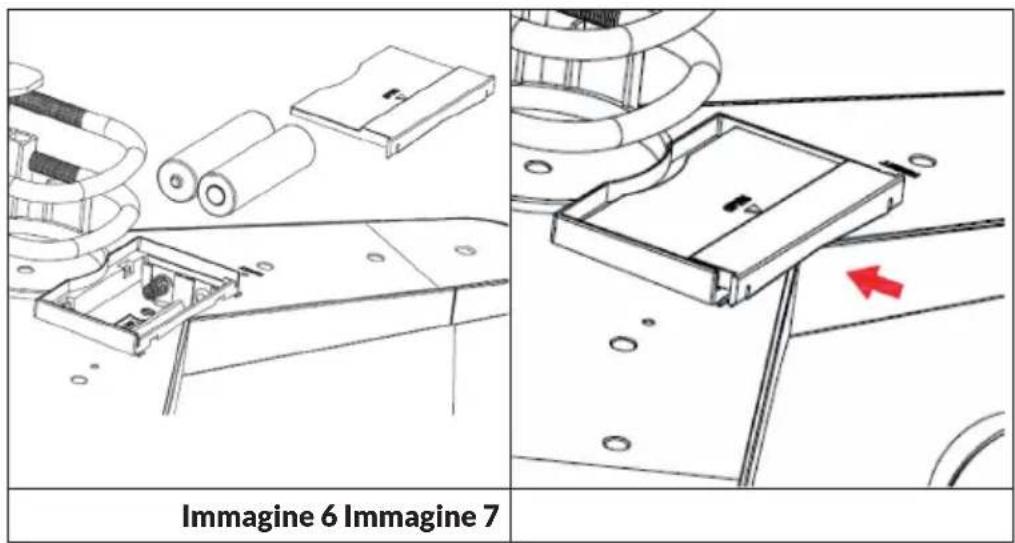 Immagine 6 Immagine 7