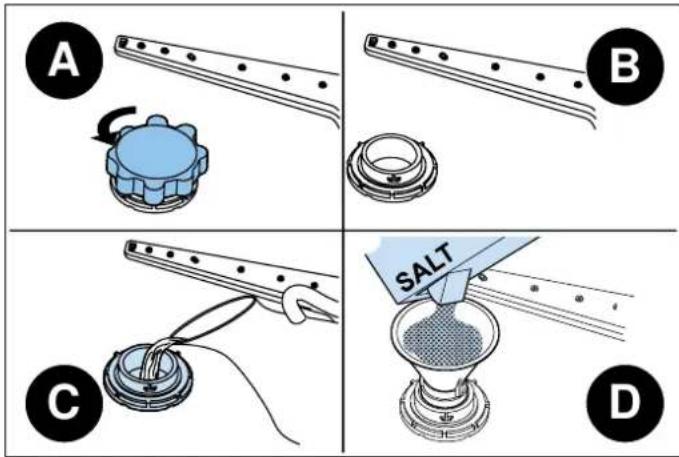 A
B
C
SALT
D