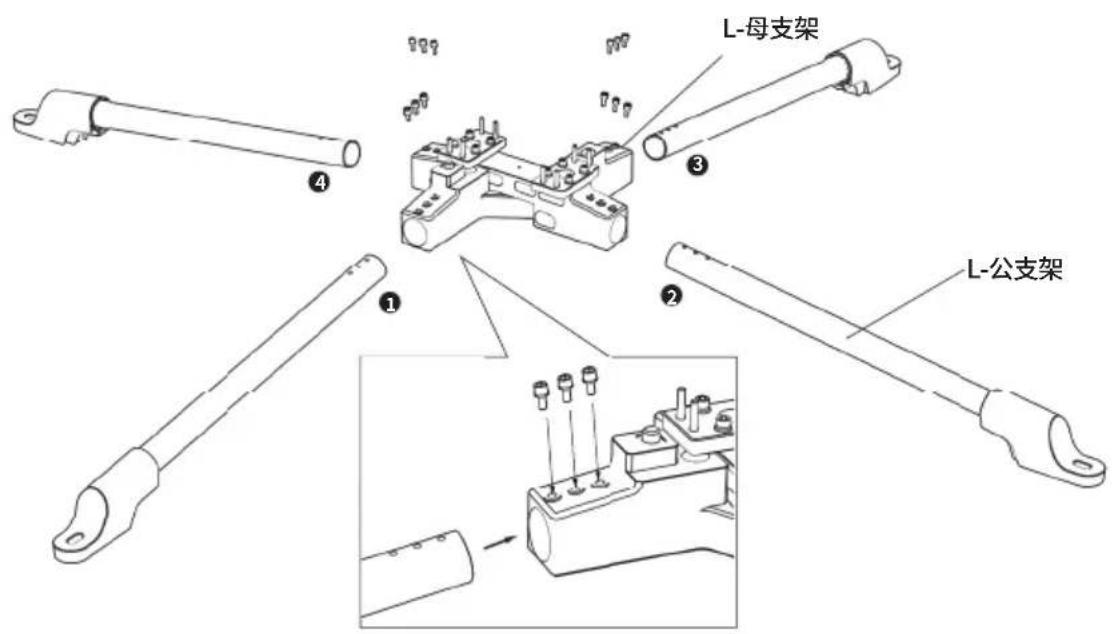 L-母支架

❹

❸

❶

❷

L-公支架