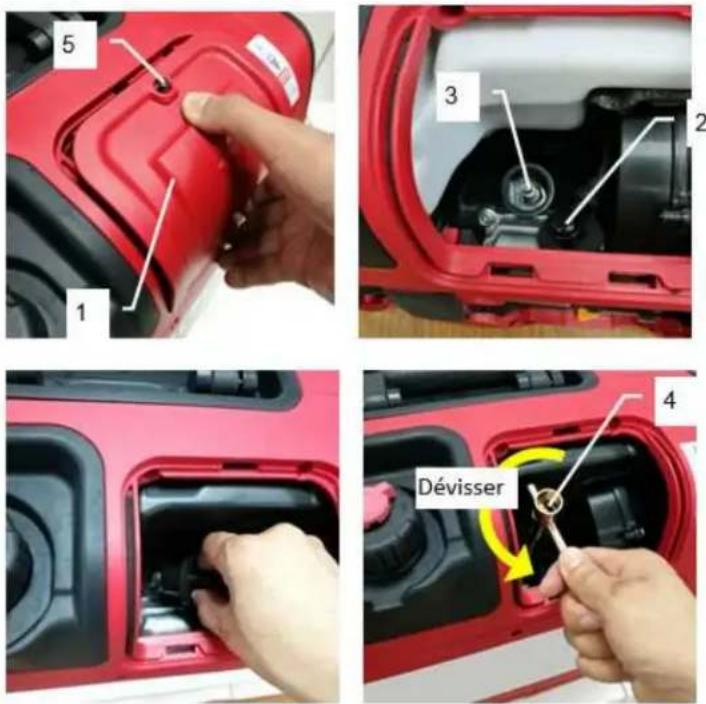 5

1

3

2

4

Dévisser