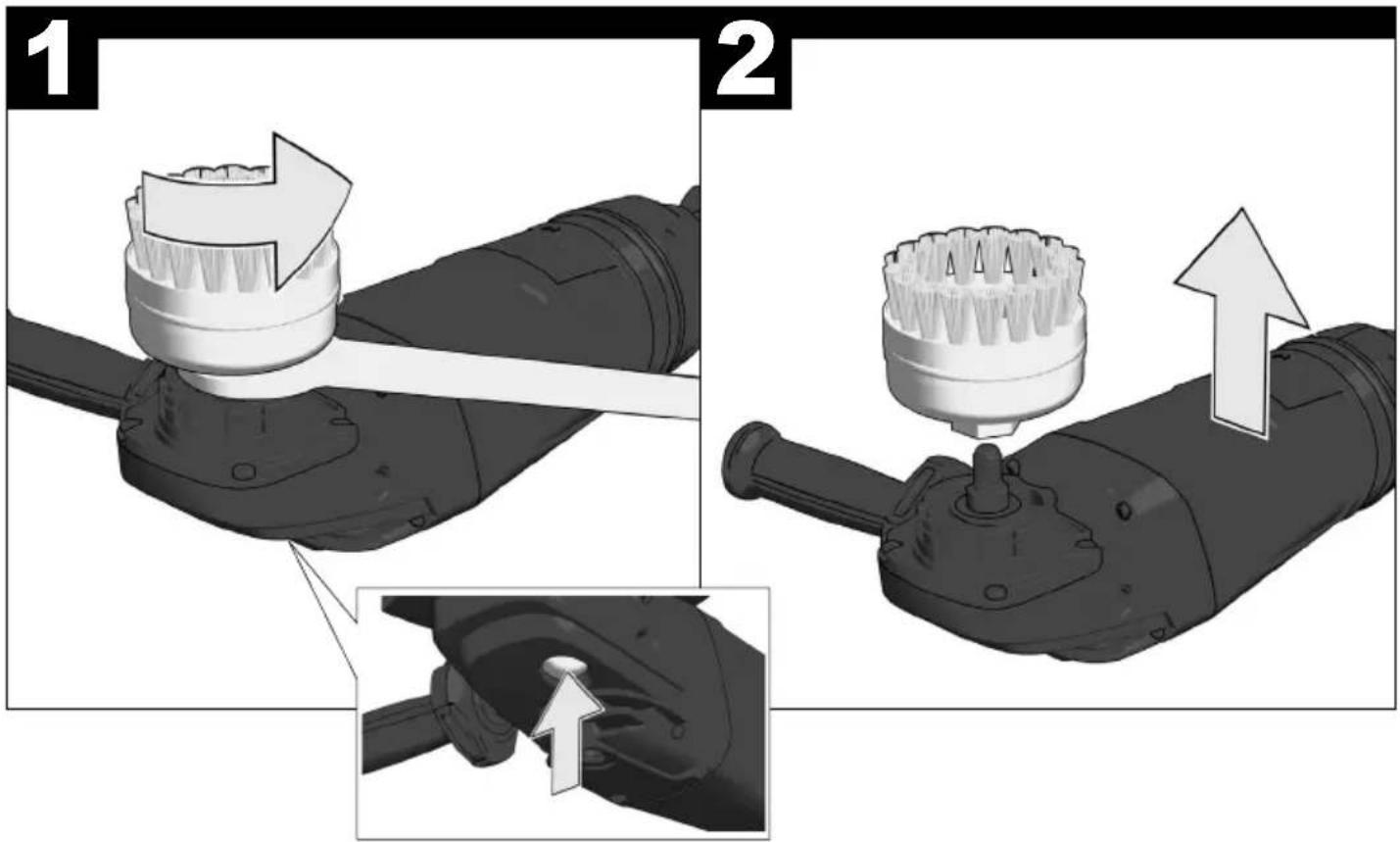 1

2