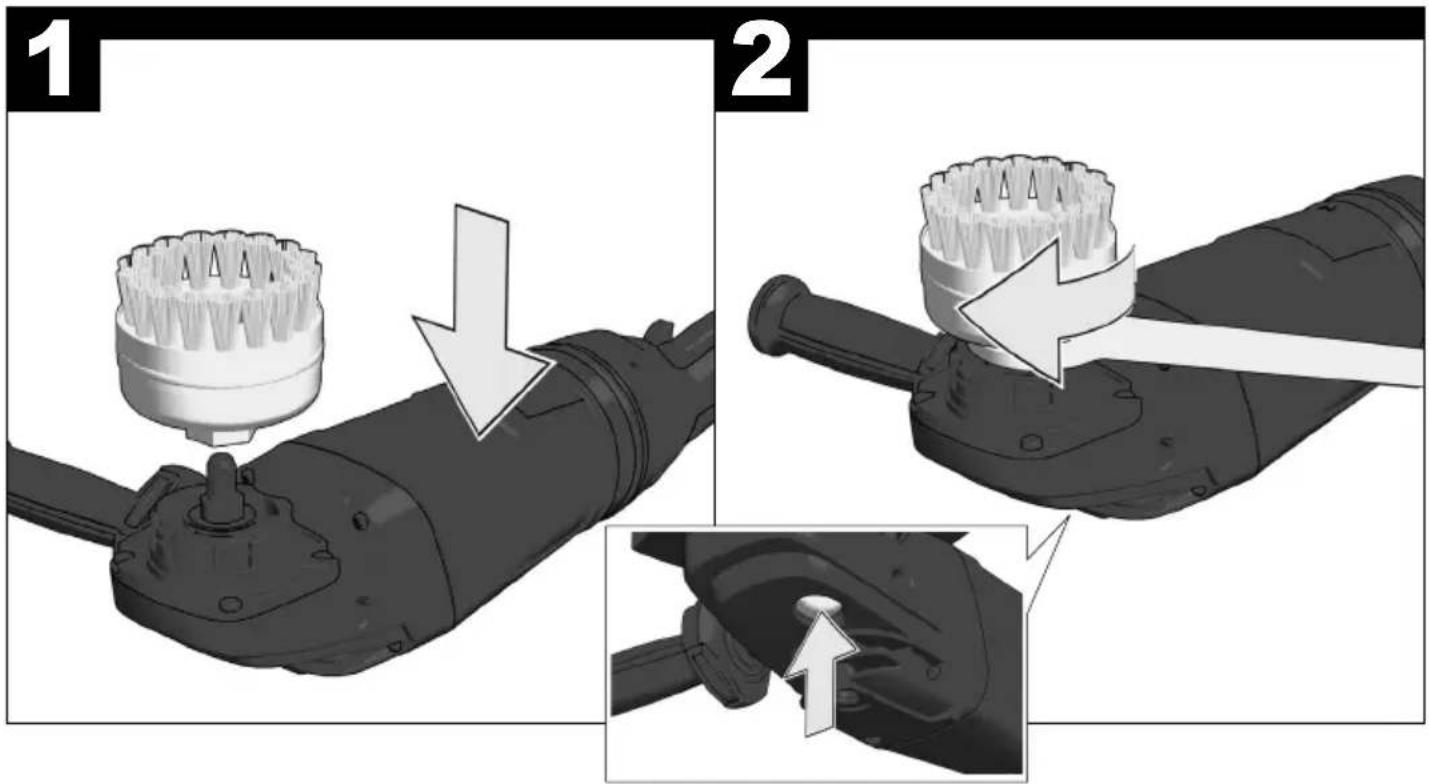 1

2