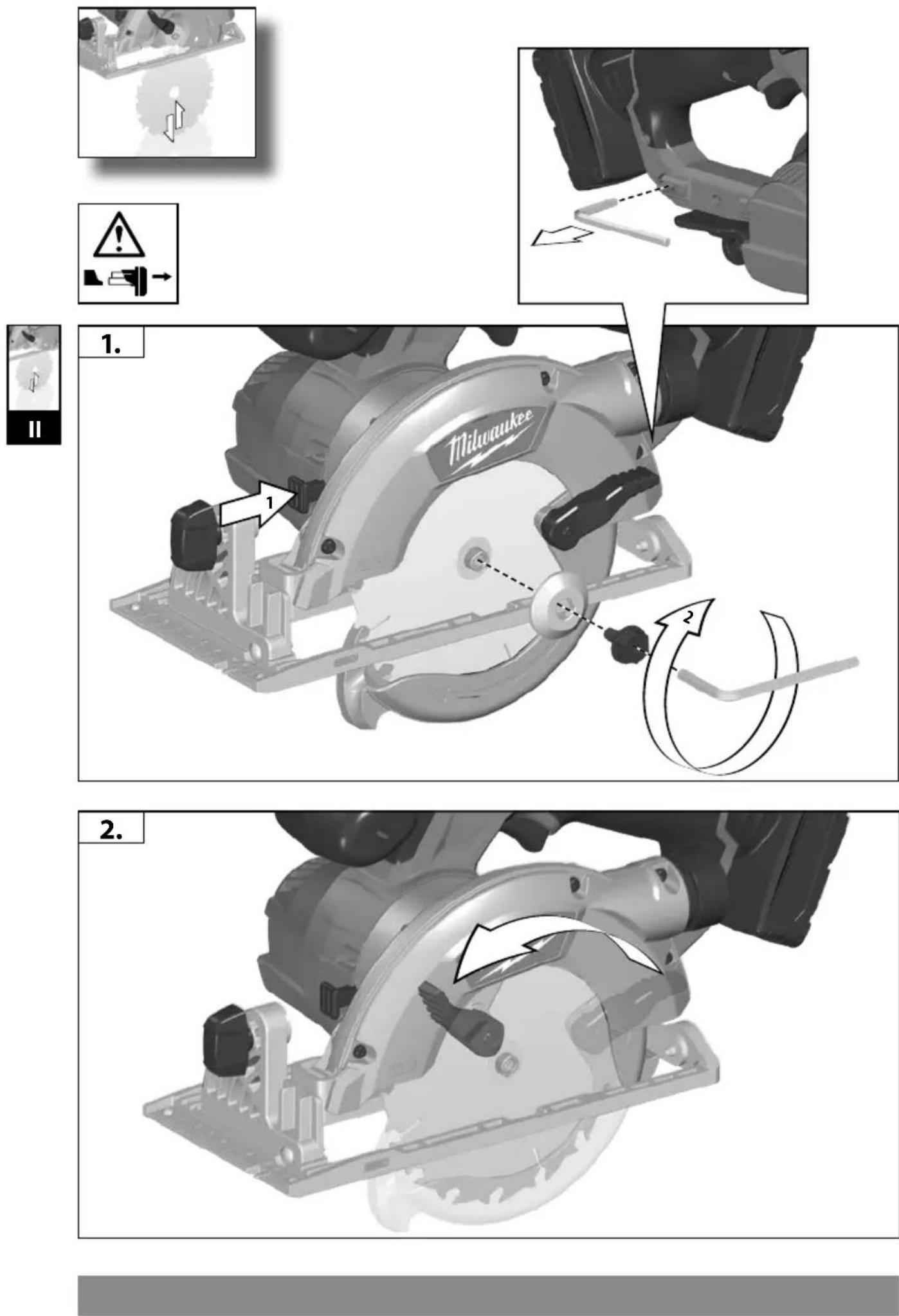 II

1.

Milwaukee

1

2

2.