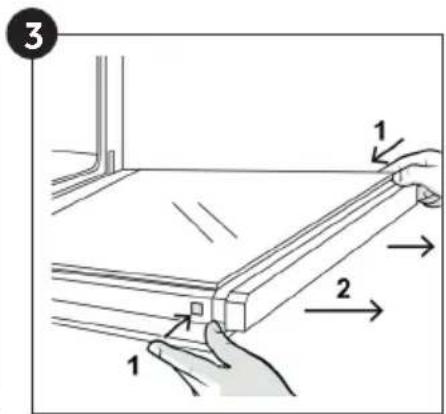 3

1

2

1