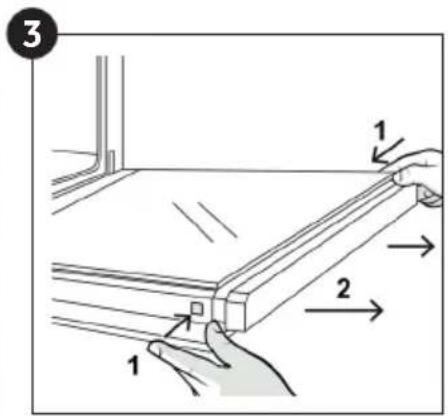 3

1

2

1