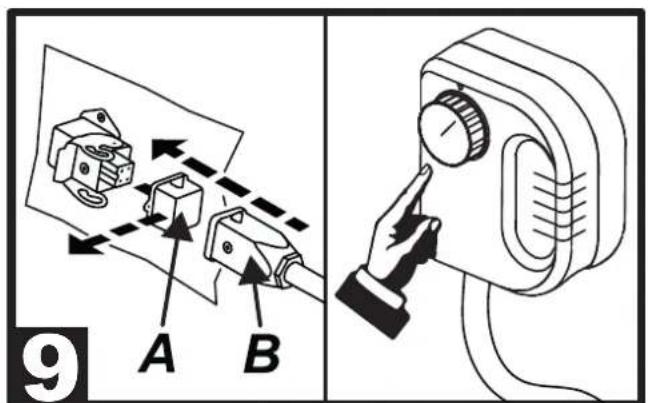 9
A
B