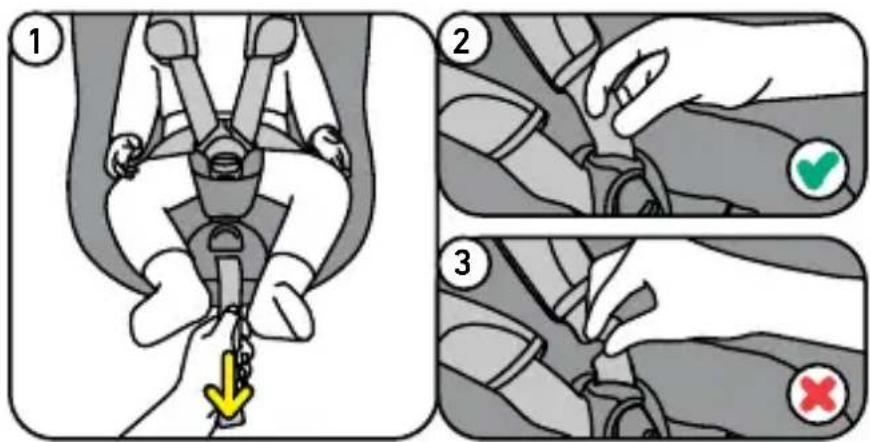 1
2
3